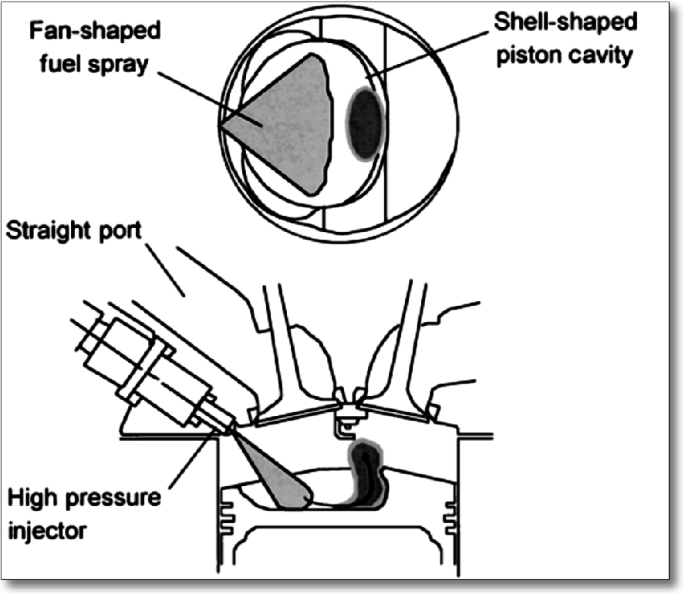 Fan-shaped fuel spray

Shell-shaped piston cavity

Straight port

High pressure injector