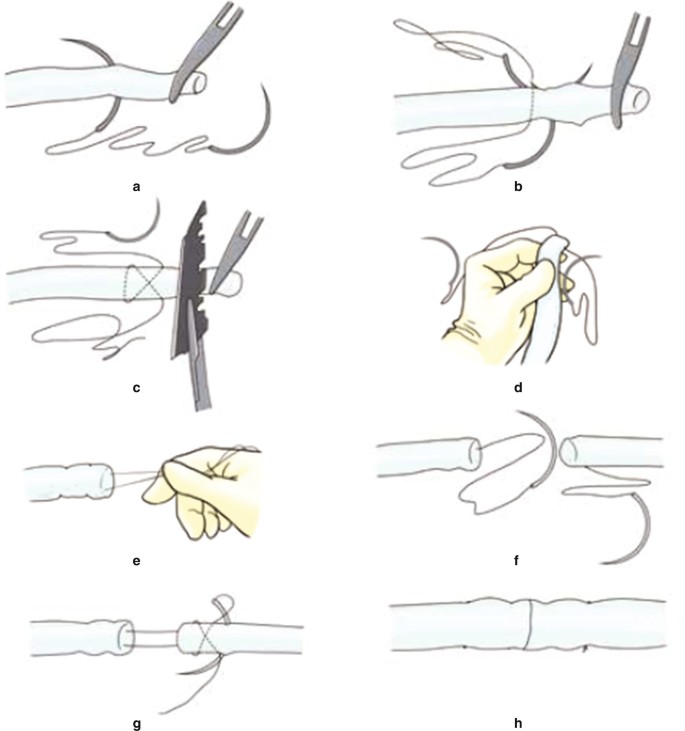 a

b

c

d

e

f

g

h