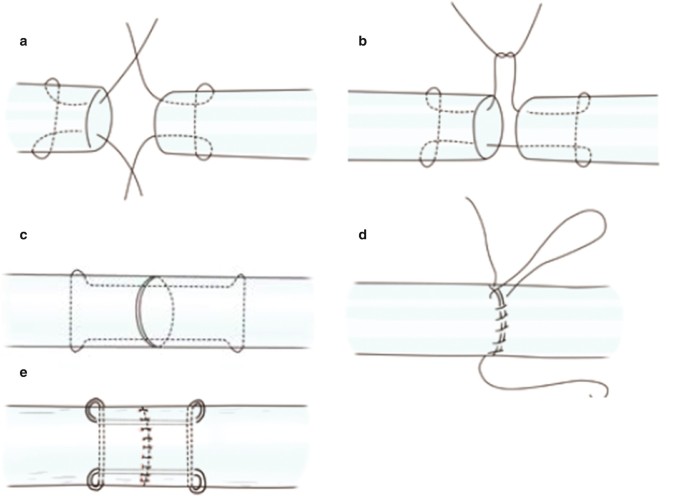 a

b

c

d

e