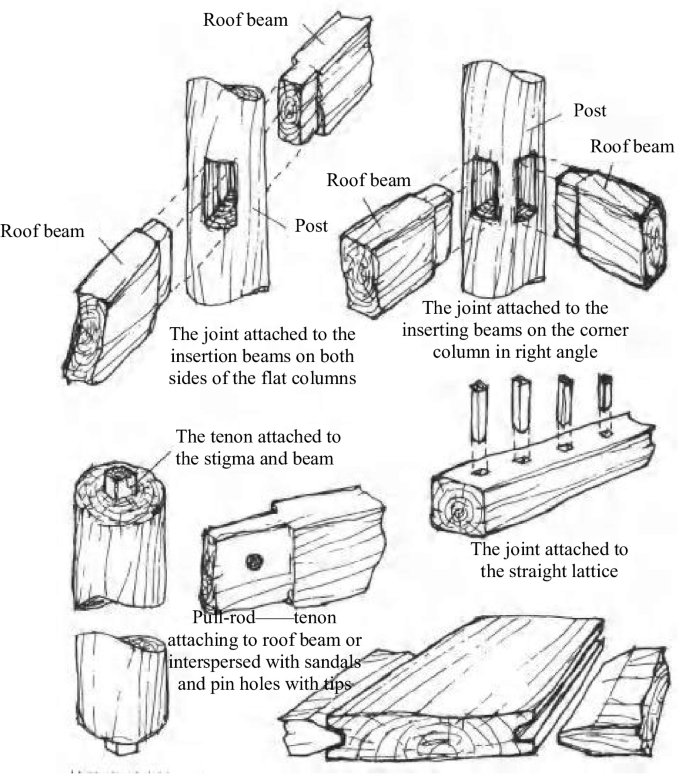 Roof beam

Post

Roof beam

Roof beam

Roof beam

Post

The joint attached to the insertion beams on both sides of the flat columns

The joint attached to the inserting beams on the corner column in right angle

The tenon attached to the stigma and beam

The joint attached to the straight lattice

Pull-rod——tenon attaching to roof beam or interspersed with sandals and pin holes with tips