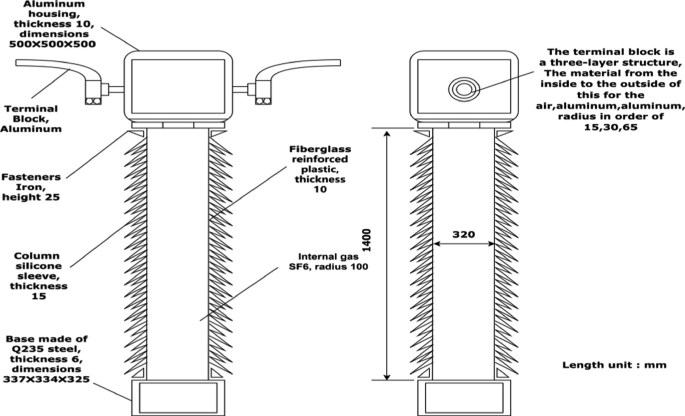 Aluminum housing, thickness 10, dimensions 500X500X500

Terminal Block, Aluminum

Fasteners Iron, height 25

Column silicone sleeve, thickness 15

Base made of Q235 steel, thickness 6, dimensions 337X334X325

Fiberglass reinforced plastic, thickness 10

Internal gas SF6, radius 100

The terminal block is a three-layer structure, The material from the inside to the outside of this for the air,aluminum,aluminum, radius in order of 15,30,65

1400

320

Length unit : mm