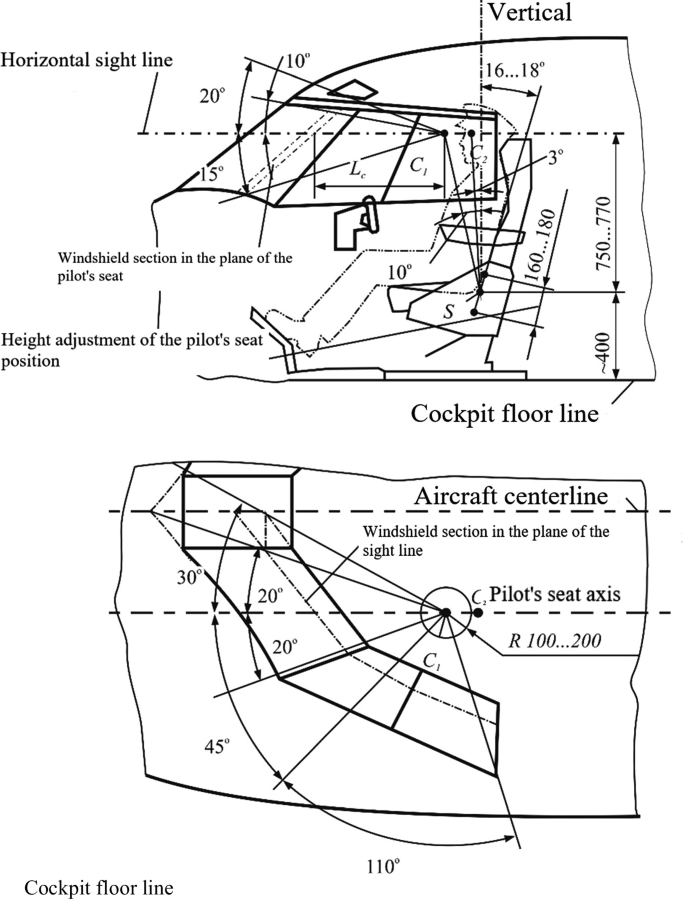 Vertical

Horizontal sight line

10°

20°

16...18°

15°

$L_c$

$C_1$

$C_2$

3°

Windshield section in the plane of the pilot's seat

10°

160...180

750...770

S

Height adjustment of the pilot's seat position

~400

Cockpit floor line

Aircraft centerline

Windshield section in the plane of the sight line

30°

20°

$C_2$ Pilot's seat axis

R 100...200

20°

$C_1$

45°

110°

Cockpit floor line