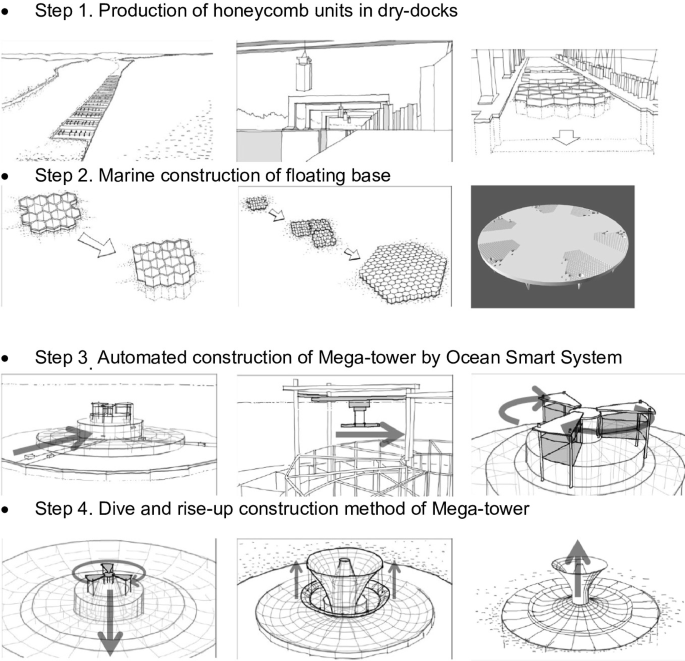 • Step 1. Production of honeycomb units in dry-docks

• Step 2. Marine construction of floating base

• Step 3. Automated construction of Mega-tower by Ocean Smart System

• Step 4. Dive and rise-up construction method of Mega-tower