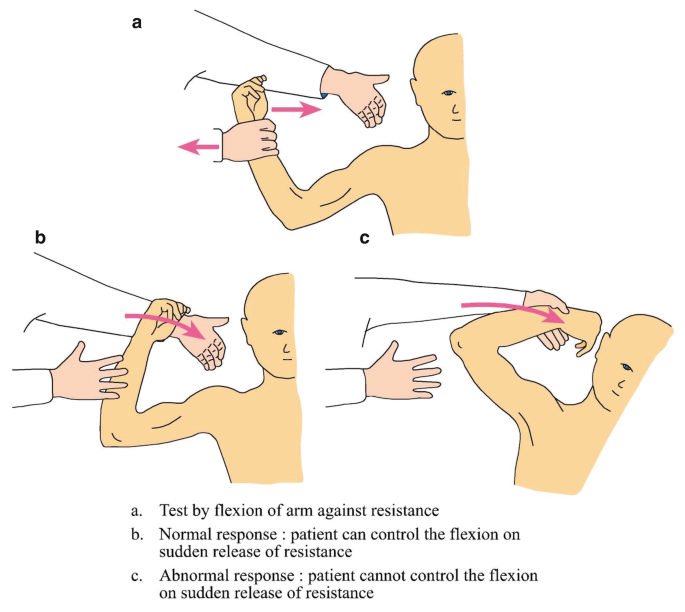 a

b

c

a. Test by flexion of arm against resistance

b. Normal response : patient can control the flexion on sudden release of resistance

c. Abnormal response : patient cannot control the flexion on sudden release of resistance