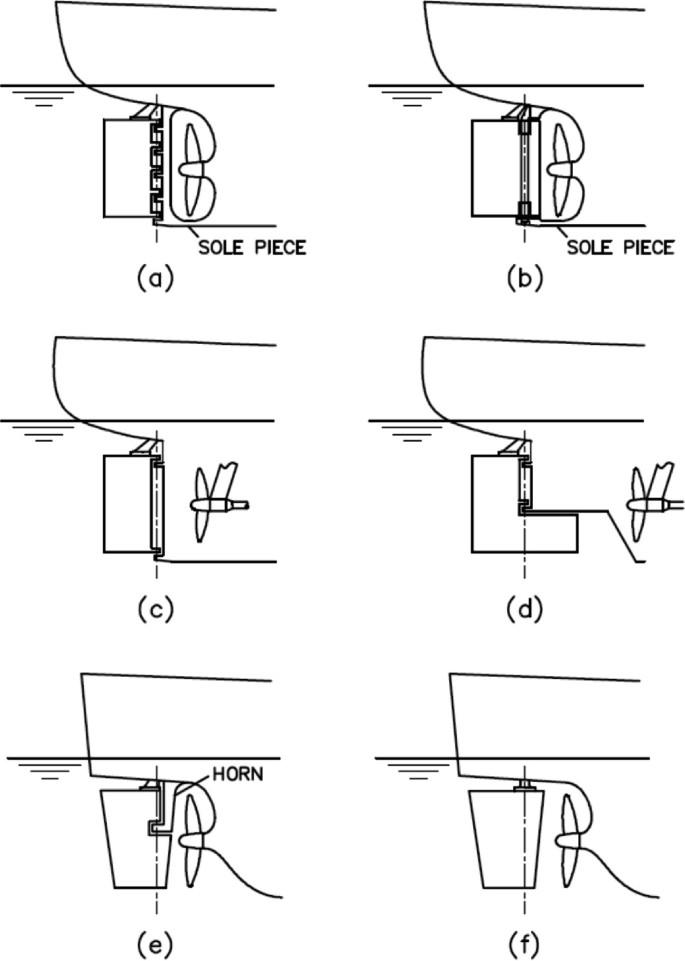 SOLE PIECE
(a)

SOLE PIECE
(b)

(c)

(d)

HORN
(e)

(f)