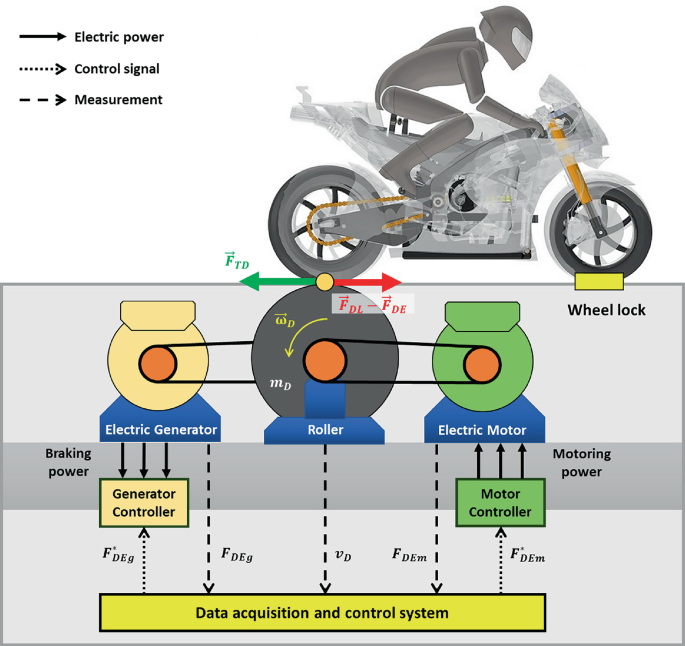 Electric power

Control signal

Measurement

$\vec{F}_{TD}$

$\vec{F}_{DL} - \vec{F}_{DE}$

Wheel lock

$\vec{\omega}_D$

$m_D$

Electric Generator

Roller

Electric Motor

Braking power

Motoring power

Generator Controller

Motor Controller

$F^*_{DEg}$

$F_{DEg}$

$v_D$

$F_{DEm}$

$F^*_{DEm}$

Data acquisition and control system