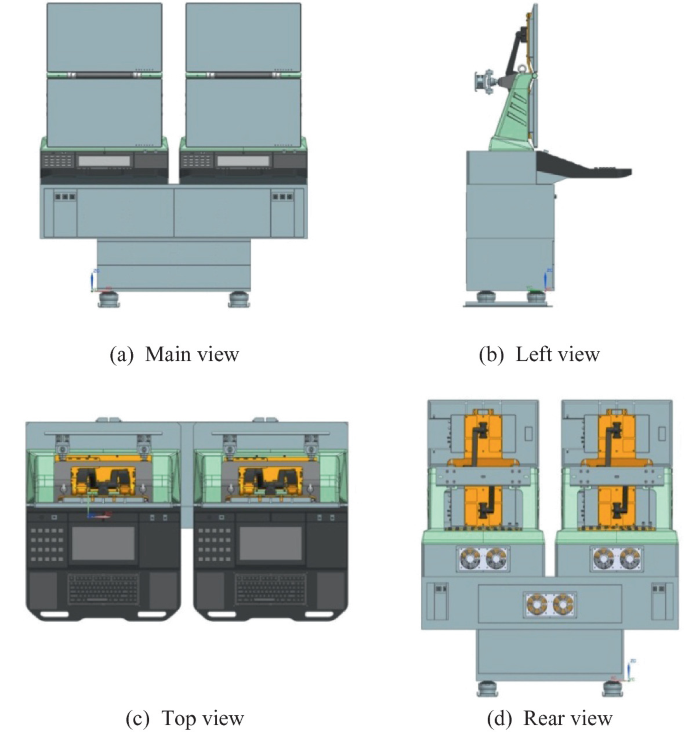 (a) Main view

(b) Left view

(c) Top view

(d) Rear view