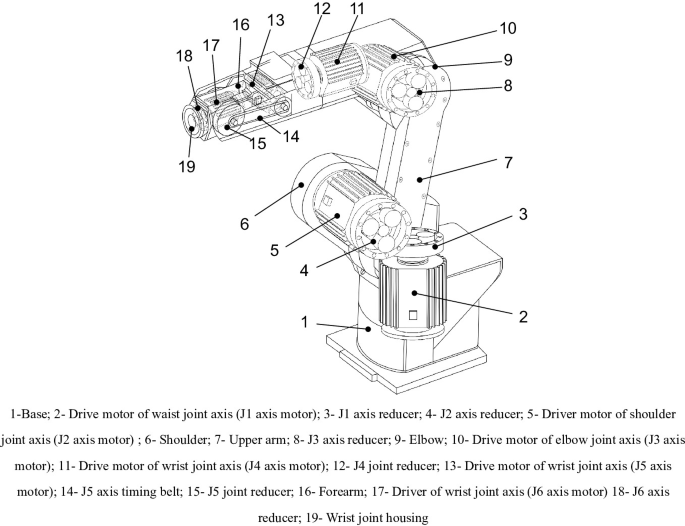 12
11
16
13
10
18
17
9
8
15
14
19
7
6
3
5
4
2
1

1-Base; 2- Drive motor of waist joint axis (J1 axis motor); 3- J1 axis reducer; 4- J2 axis reducer; 5- Driver motor of shoulder joint axis (J2 axis motor) ; 6- Shoulder; 7- Upper arm; 8- J3 axis reducer; 9- Elbow; 10- Drive motor of elbow joint axis (J3 axis motor); 11- Drive motor of wrist joint axis (J4 axis motor); 12- J4 joint reducer; 13- Drive motor of wrist joint axis (J5 axis motor); 14- J5 axis timing belt; 15- J5 joint reducer; 16- Forearm; 17- Driver of wrist joint axis (J6 axis motor) 18- J6 axis reducer; 19- Wrist joint housing