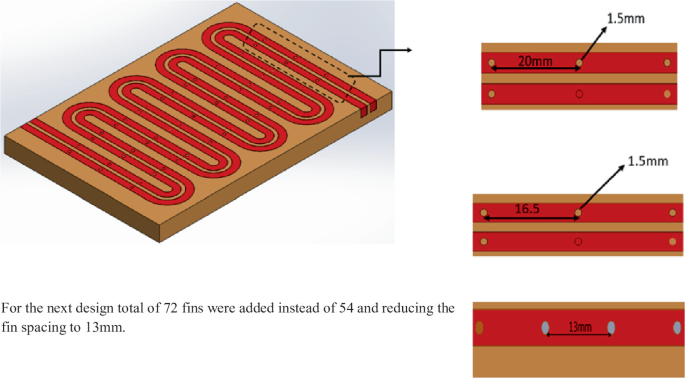 1.5mm

20mm

1.5mm

16.5

For the next design total of 72 fins were added instead of 54 and reducing the fin spacing to 13mm.

13mm