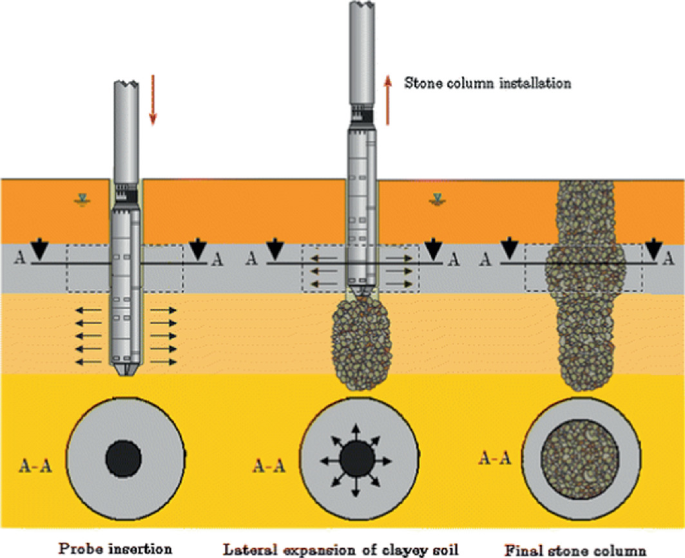 Stone column installation

A A

A A

A A

A-A

A-A

A-A

Probe insertion

Lateral expansion of clayey soil

Final stone column