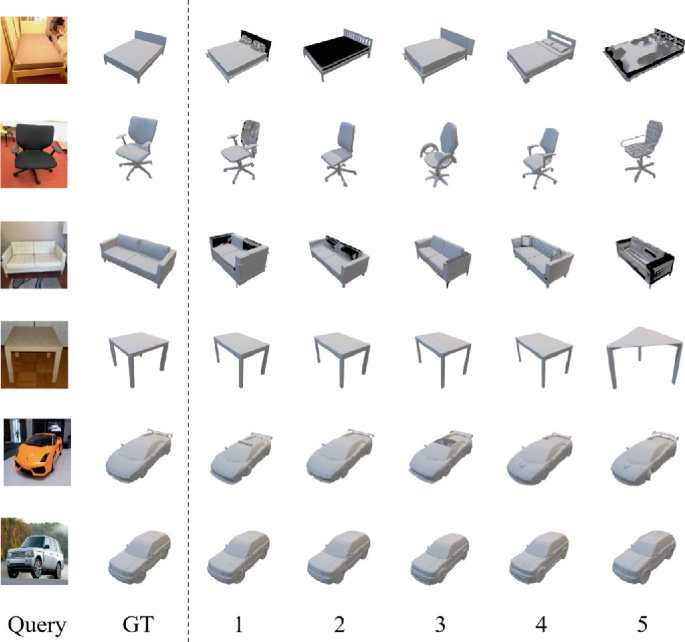 Query GT 1 2 3 4 5