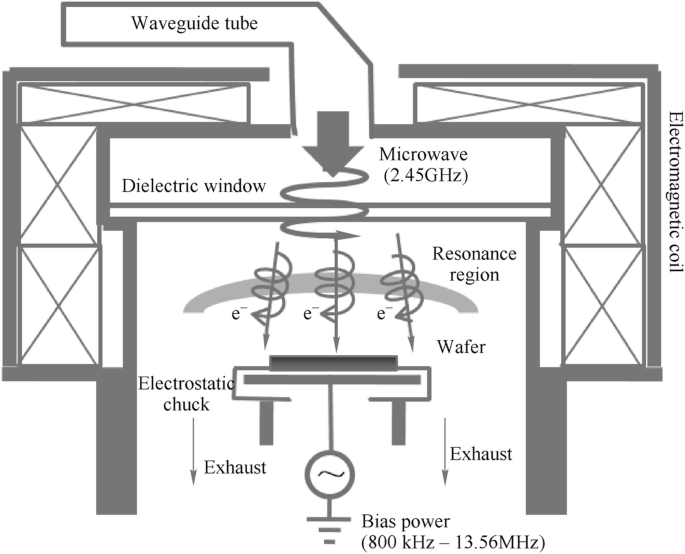 Waveguide tube

Electromagnetic coil

Microwave (2.45GHz)

Dielectric window

Resonance region

$e^-$ $e^-$ $e^-$

Wafer

Electrostatic chuck

Exhaust

Exhaust

Bias power (800 kHz – 13.56MHz)