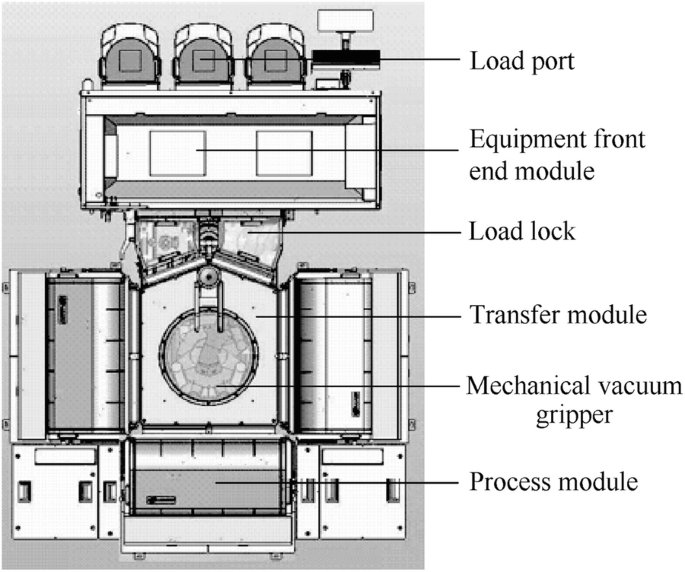 Load port

Equipment front end module

Load lock

Transfer module

Mechanical vacuum gripper

Process module