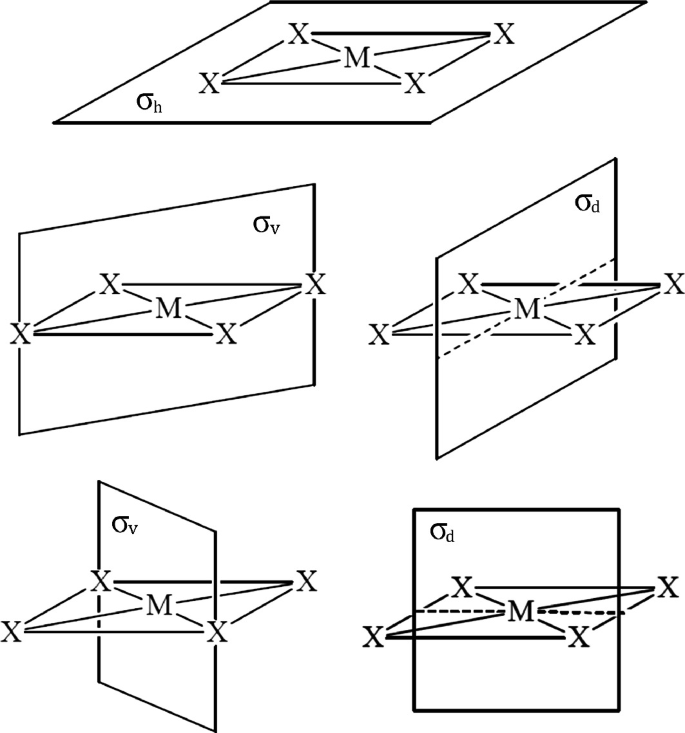 X X
M
X X
$\sigma_h$

$\sigma_v$
X X
M
X X

$\sigma_d$
X X
M
X X

$\sigma_v$
X X
M
X X

$\sigma_d$
X X
M
X X