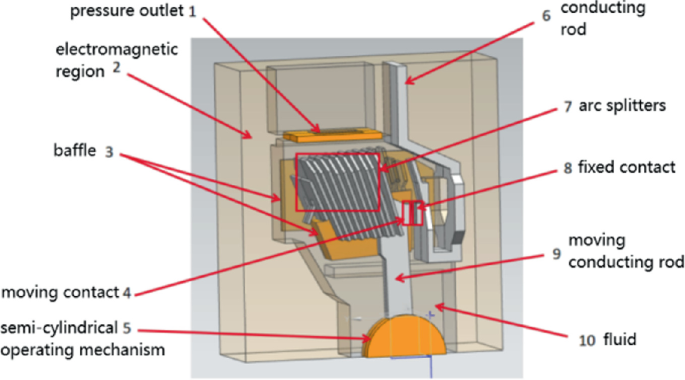 pressure outlet 1

electromagnetic region 2

baffle 3

moving contact 4

semi-cylindrical 5 operating mechanism

6 conducting rod

7 arc splitters

8 fixed contact

9 moving conducting rod

10 fluid