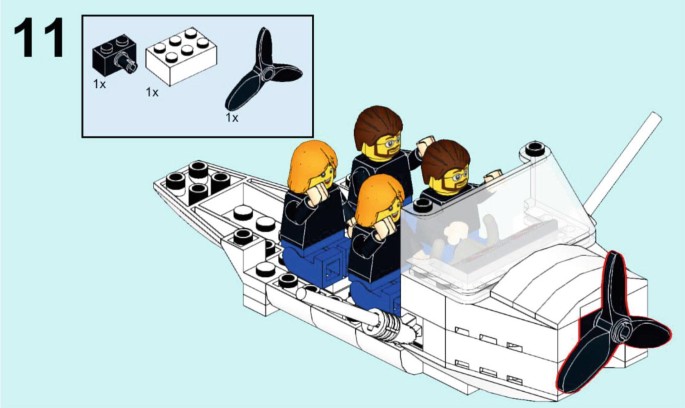 11

1x 1x 1x