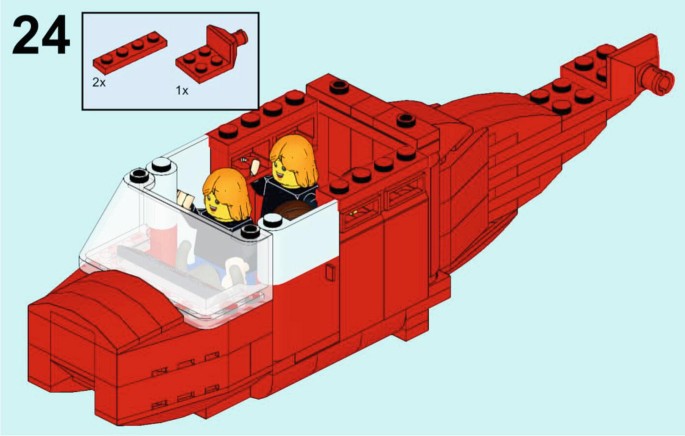 24

2x

1x