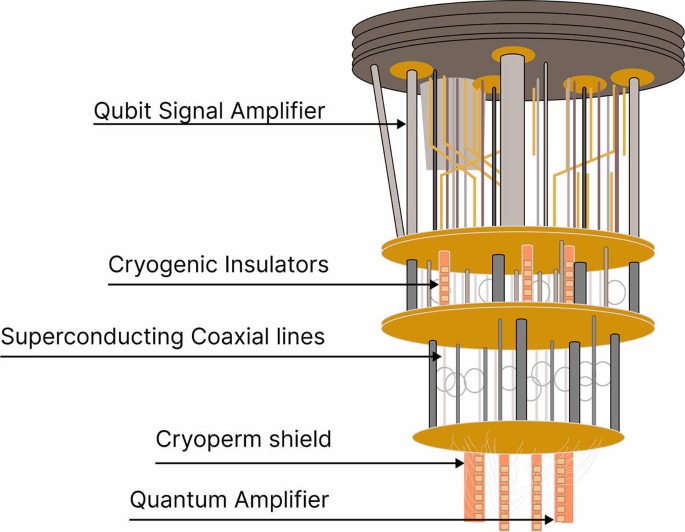 Qubit Signal Amplifier

Cryogenic Insulators

Superconducting Coaxial lines

Cryoperm shield

Quantum Amplifier