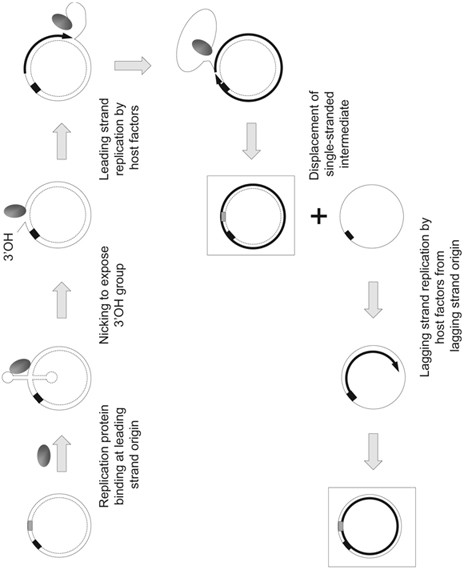 Replication protein binding at leading strand origin

Nicking to expose 3'OH group

3'OH

Leading strand replication by host factors

Displacement of single-stranded intermediate

+

Lagging strand replication by host factors from lagging strand origin