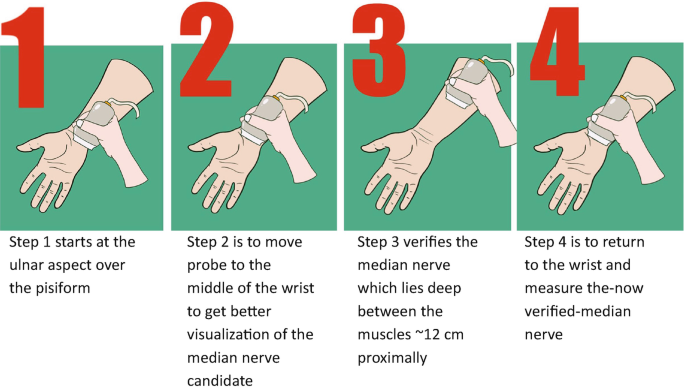 1

Step 1 starts at the ulnar aspect over the pisiform

2

Step 2 is to move probe to the middle of the wrist to get better visualization of the median nerve candidate

3

Step 3 verifies the median nerve which lies deep between the muscles ~12 cm proximally

4

Step 4 is to return to the wrist and measure the-now verified-median nerve