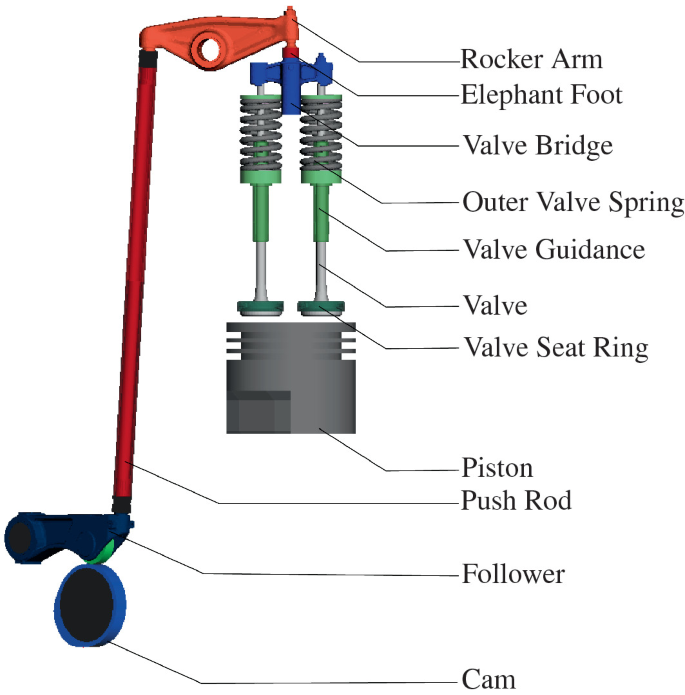 Rocker Arm
Elephant Foot
Valve Bridge
Outer Valve Spring
Valve Guidance
Valve
Valve Seat Ring
Piston
Push Rod
Follower
Cam