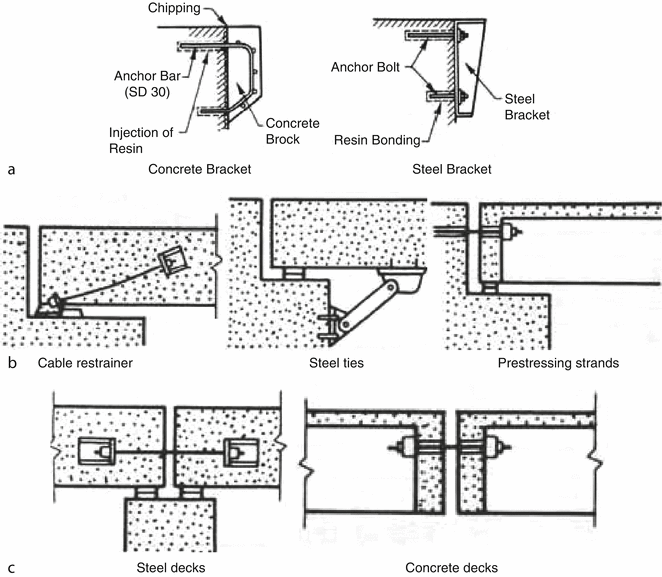 Chipping

Anchor Bar (SD 30)

Injection of Resin

Concrete Brock

Anchor Bolt

Steel Bracket

Resin Bonding

a

Concrete Bracket

Steel Bracket

b

Cable restrainer

Steel ties

Prestressing strands

c

Steel decks

Concrete decks