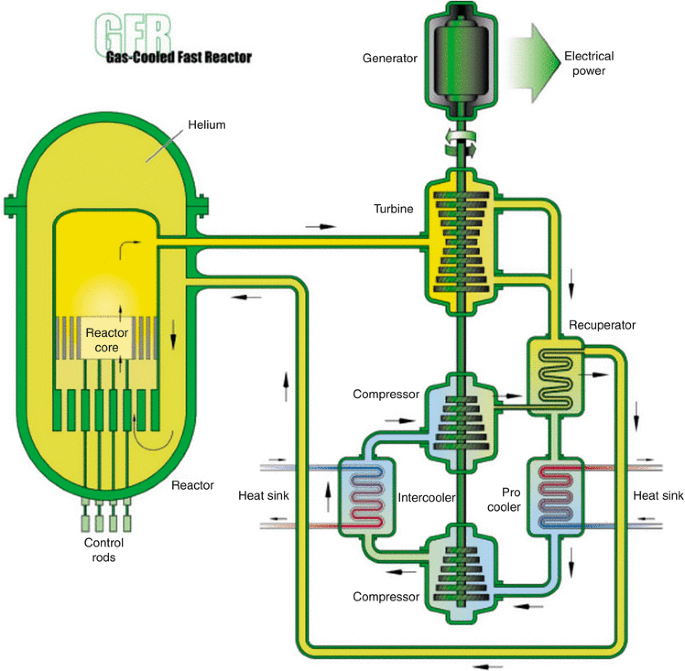 GFR
Gas-Cooled Fast Reactor

Generator

Electrical power

Helium

Turbine

Reactor core

Recuperator

Compressor

Reactor

Heat sink

Intercooler

Pro cooler

Heat sink

Control rods

Compressor