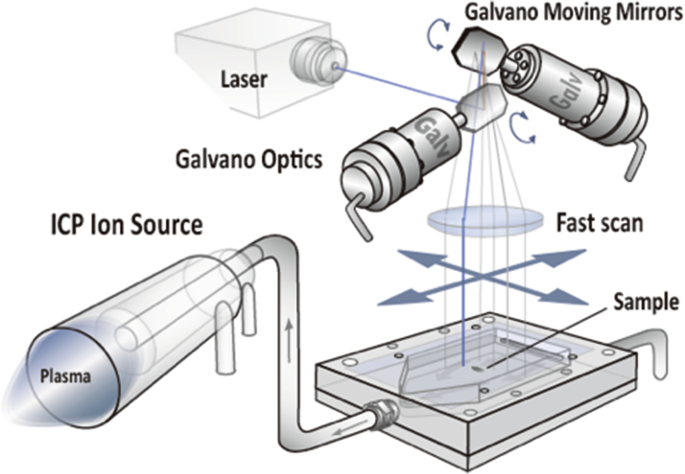 Galvano Moving Mirrors

Laser

Galv

Galv

Galvano Optics

ICP Ion Source

Fast scan

Sample

Plasma