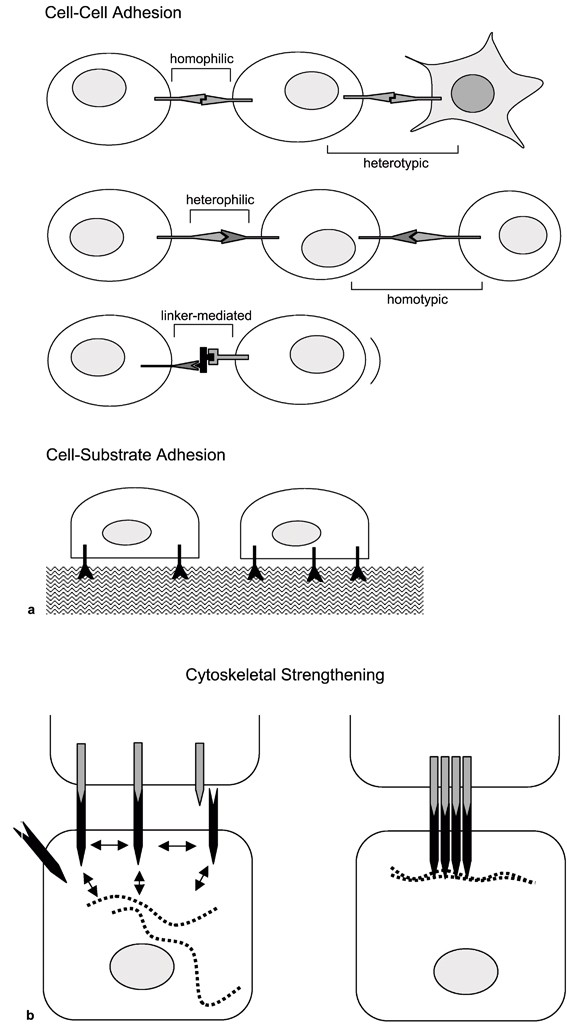 Cell-Cell Adhesion

homophilic

heterotypic

heterophilic

homotypic

linker-mediated

Cell-Substrate Adhesion

a

Cytoskeletal Strengthening

b