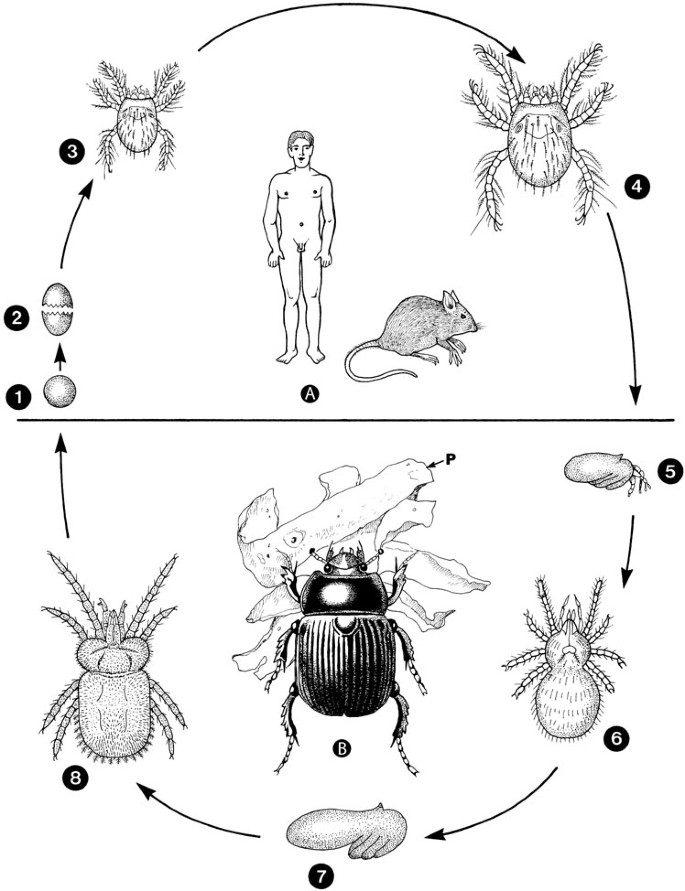 3

4

2

1

A

P

5

6

B

8

7