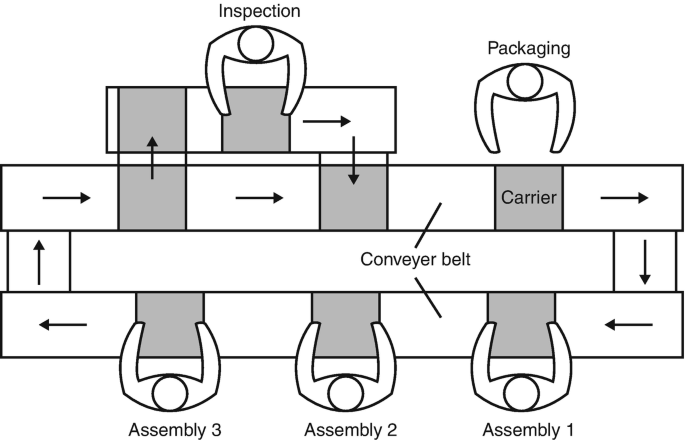 Inspection
Packaging
Carrier
Conveyer belt
Assembly 3
Assembly 2
Assembly 1