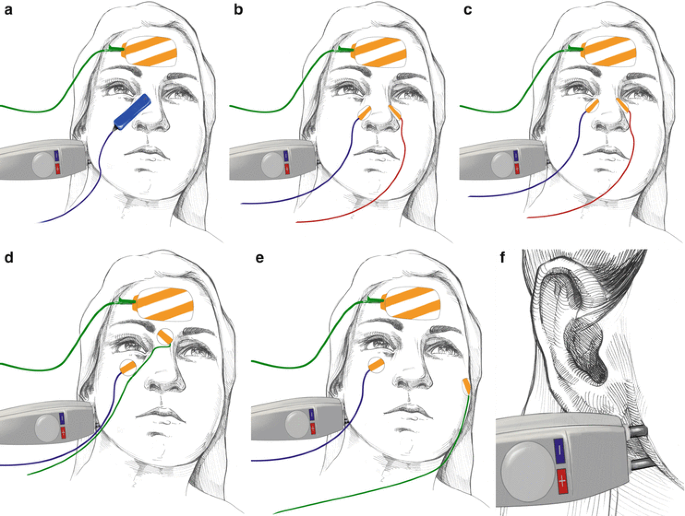 a

b

c

d

e

f

−
+