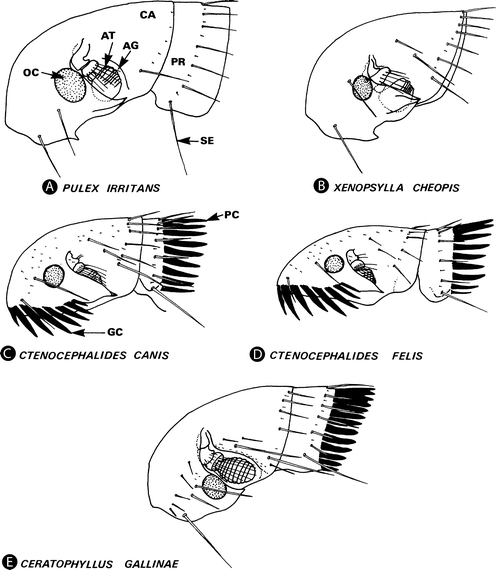 CA
AT
AG
OC
PR
SE
A PULEX IRRITANS

B XENOPSYLLA CHEOPIS

PC
GC
C CTENOCEPHALIDES CANIS

D CTENOCEPHALIDES FELIS

E CERATOPHYLLUS GALLINAE