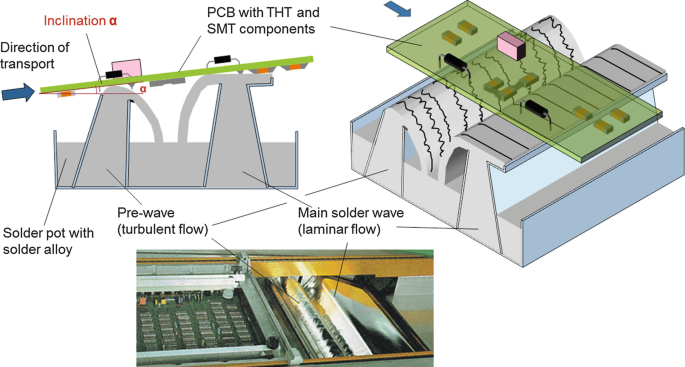 Inclination α

PCB with THT and SMT components

Direction of transport

α

Solder pot with solder alloy

Pre-wave (turbulent flow)

Main solder wave (laminar flow)