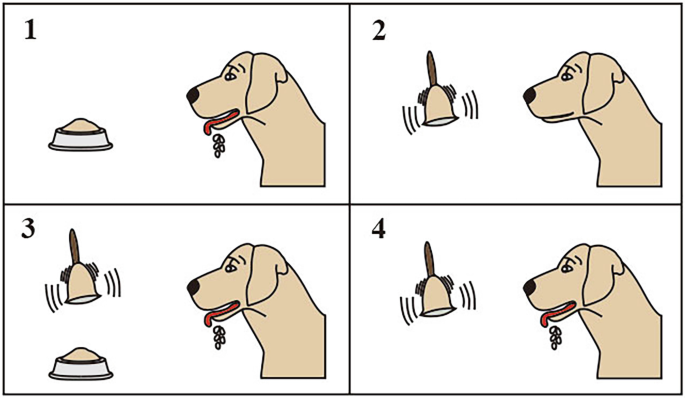 1

2

3

4