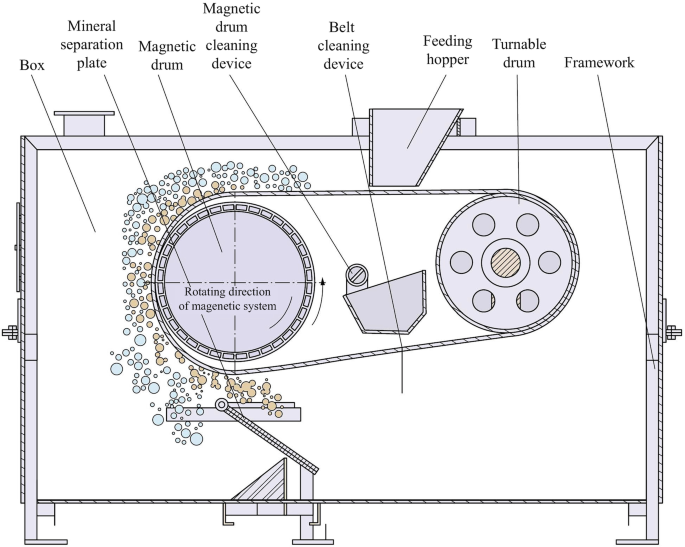 Box

Mineral separation plate

Magnetic drum

Magnetic drum cleaning device

Belt cleaning device

Feeding hopper

Turnable drum

Framework

Rotating direction of magenetic system