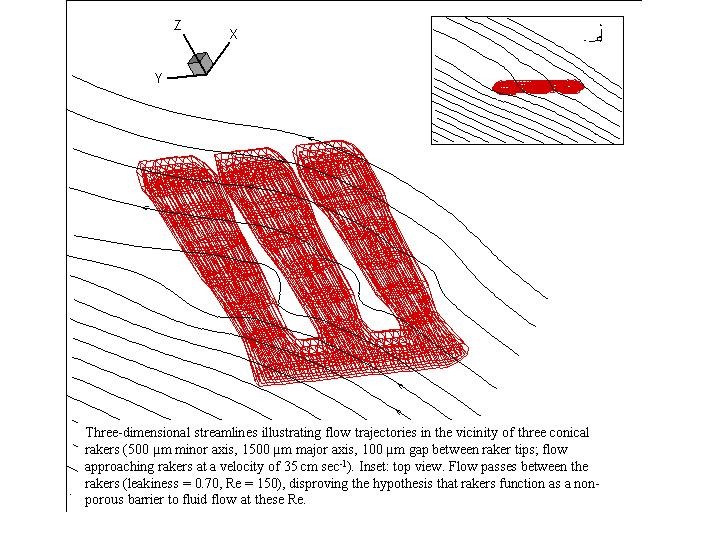 Z
X
Y

Three-dimensional streamlines illustrating flow trajectories in the vicinity of three conical rakers (500 μm minor axis, 1500 μm major axis, 100 μm gap between raker tips; flow approaching rakers at a velocity of 35 cm sec$^{-1}$). Inset: top view. Flow passes between the rakers (leakiness = 0.70, Re = 150), disproving the hypothesis that rakers function as a non-porous barrier to fluid flow at these Re.