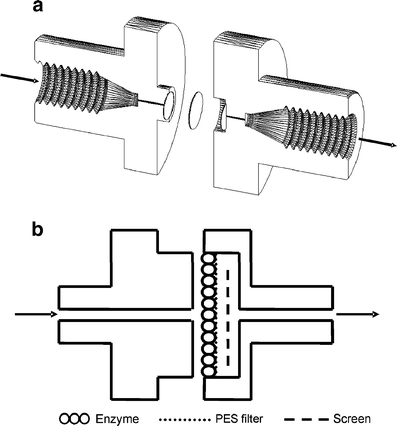 a

b

Enzyme PES filter Screen