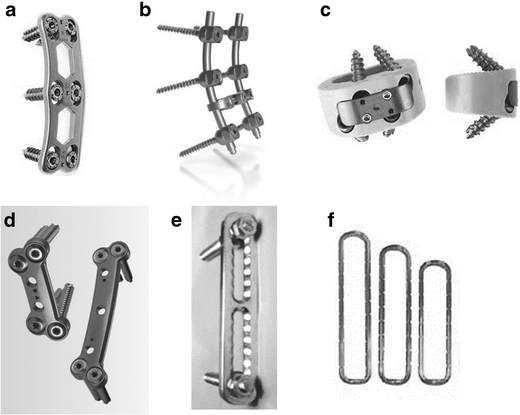 a
b
c
d
e
f