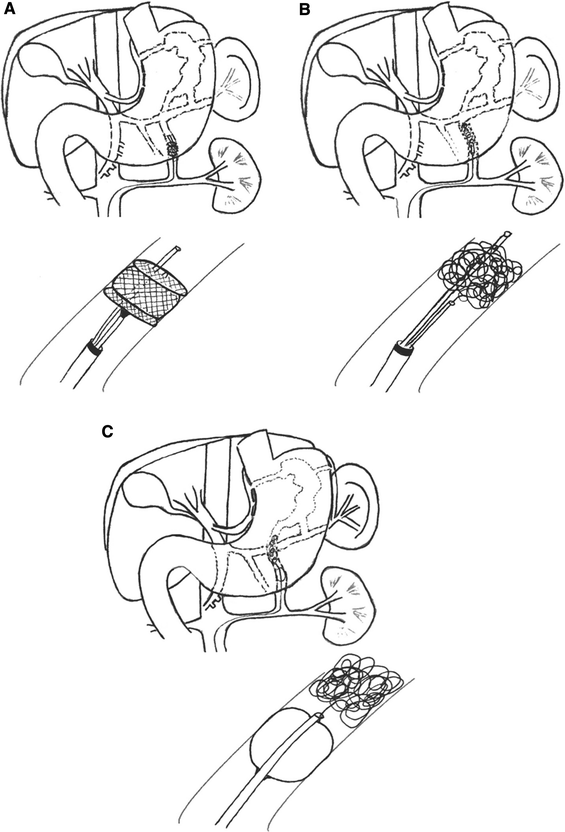 A

B

C