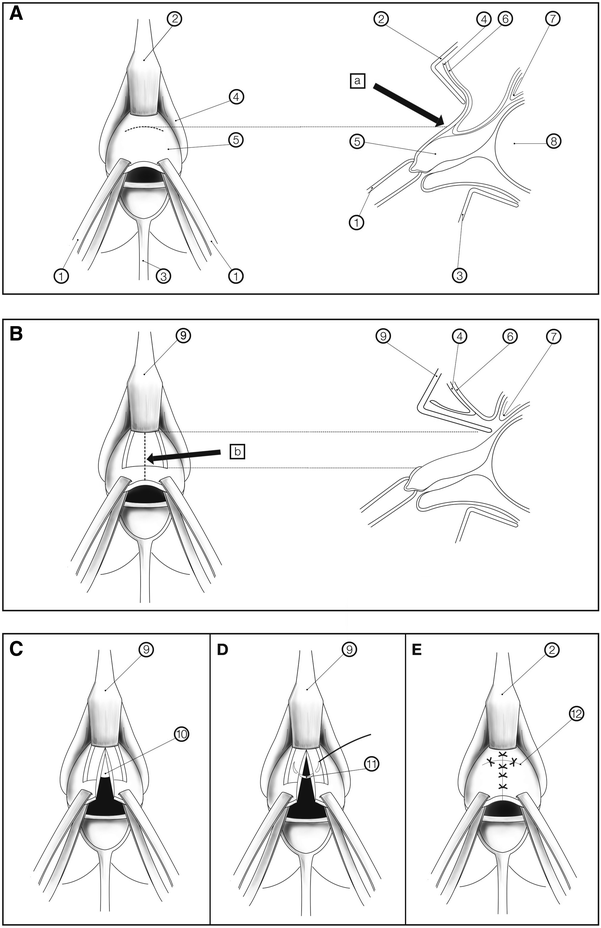 A
2
4
5
1
3
1
2
4
6
7
a
5
8
1
3

B
9
b
9
4
6
7

C
9
10

D
9
11

E
2
12