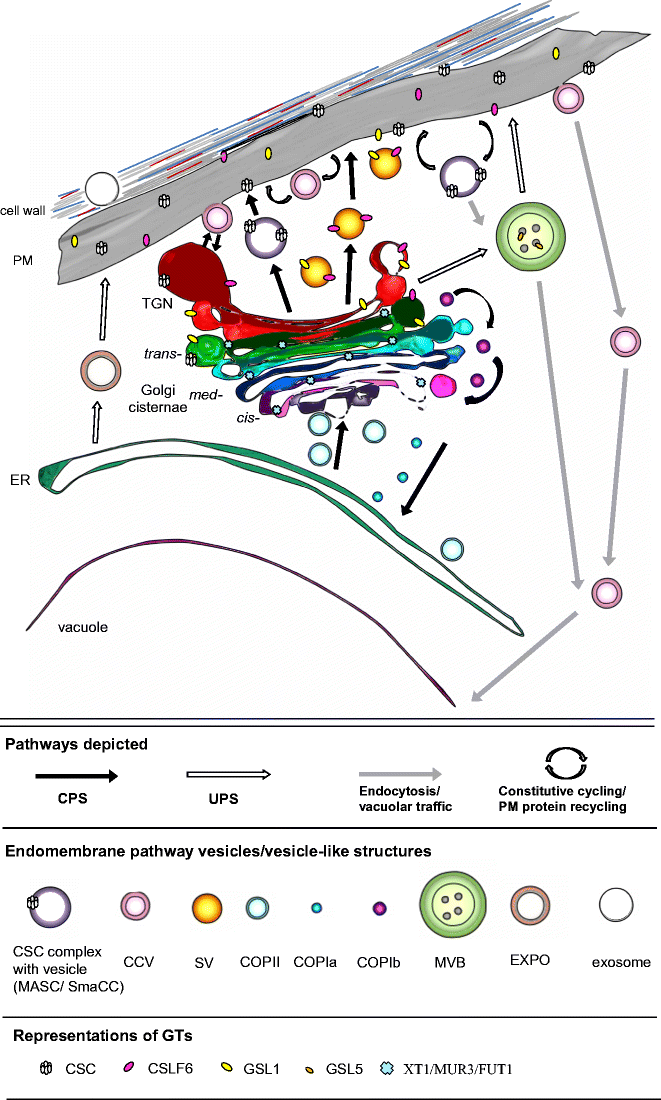 cell wall

PM

TGN

trans-

Golgi cisternae

med-

cis-

ER

vacuole

Pathways depicted

CPS

UPS

Endocytosis/ vacuolar traffic

Constitutive cycling/ PM protein recycling

Endomembrane pathway vesicles/vesicle-like structures

CSC complex with vesicle (MASC/ SmaCC)

CCV

SV

COPII

COPIa

COPIb

MVB

EXPO

exosome

Representations of GTs

CSC

CSLF6

GSL1

GSL5

XT1/MUR3/FUT1