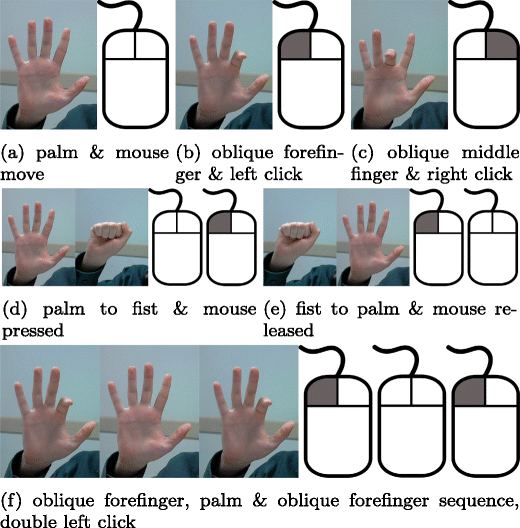 (a) palm & mouse move

(b) oblique forefinger & left click

(c) oblique middle finger & right click

(d) palm to fist & mouse pressed

(e) fist to palm & mouse released

(f) oblique forefinger, palm & oblique forefinger sequence, double left click