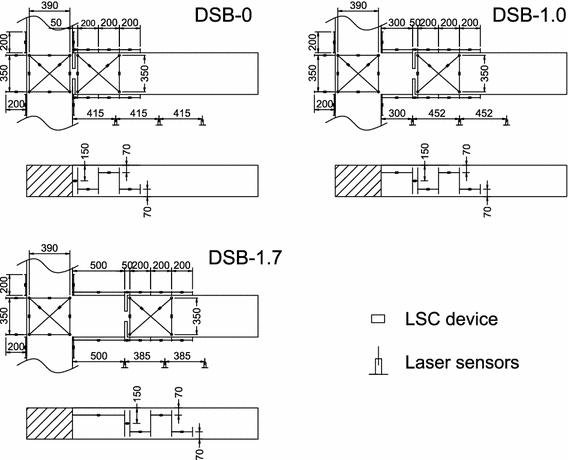 DSB-0

390
50
200 200 200
200
350
350
200
415 415 415
150
70
70

DSB-1.0

390
300 50 200 200 200
200
350
350
200
300 452 452
150
70
70

DSB-1.7

390
500 50 200 200 200
200
350
350
200
500 385 385
150
70
70

LSC device

Laser sensors