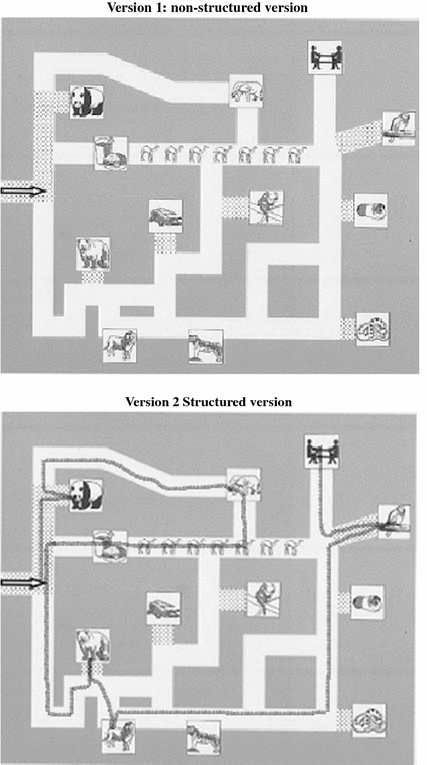 Version 1: non-structured version

Version 2 Structured version