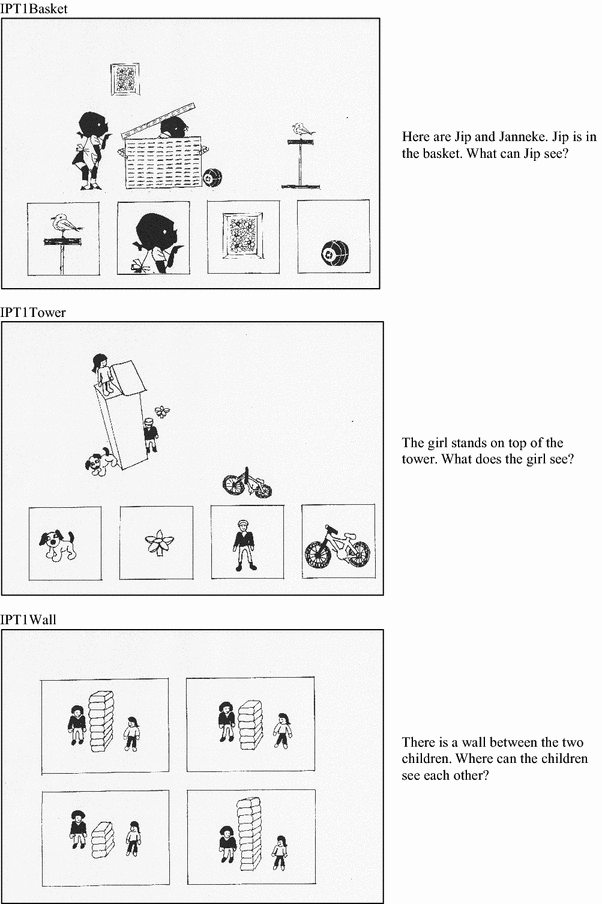 IPT1Basket

Here are Jip and Janneke. Jip is in the basket. What can Jip see?

IPT1Tower

The girl stands on top of the tower. What does the girl see?

IPT1Wall

There is a wall between the two children. Where can the children see each other?