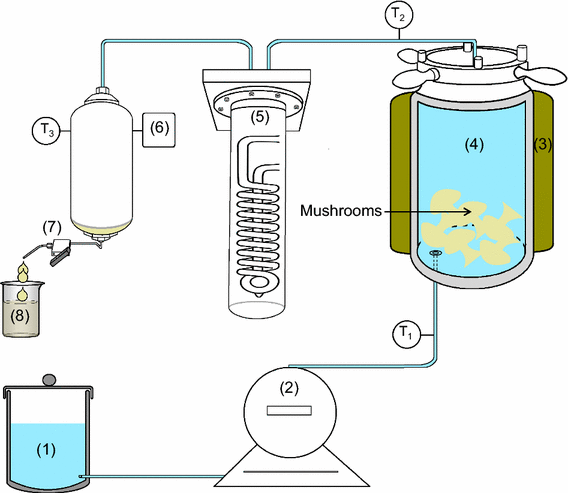 $T_2$

$T_3$

(6)

(5)

(4)

(3)

Mushrooms

(7)

(8)

$T_1$

(2)

(1)