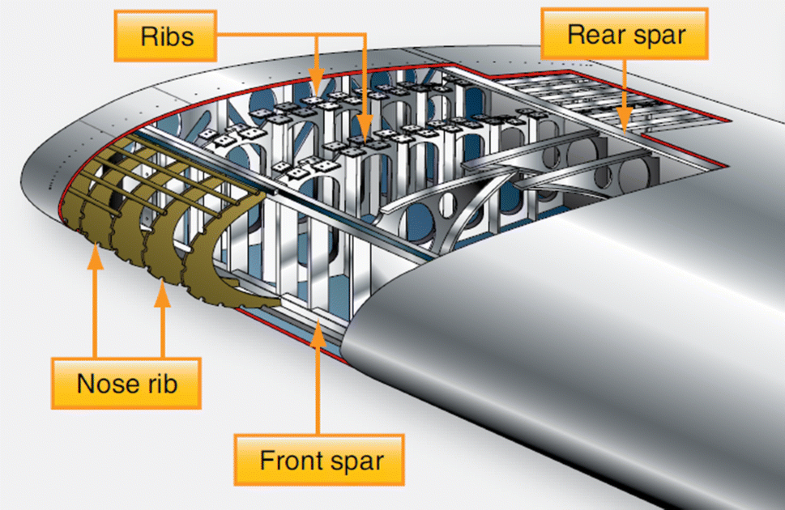 Ribs

Rear spar

Nose rib

Front spar