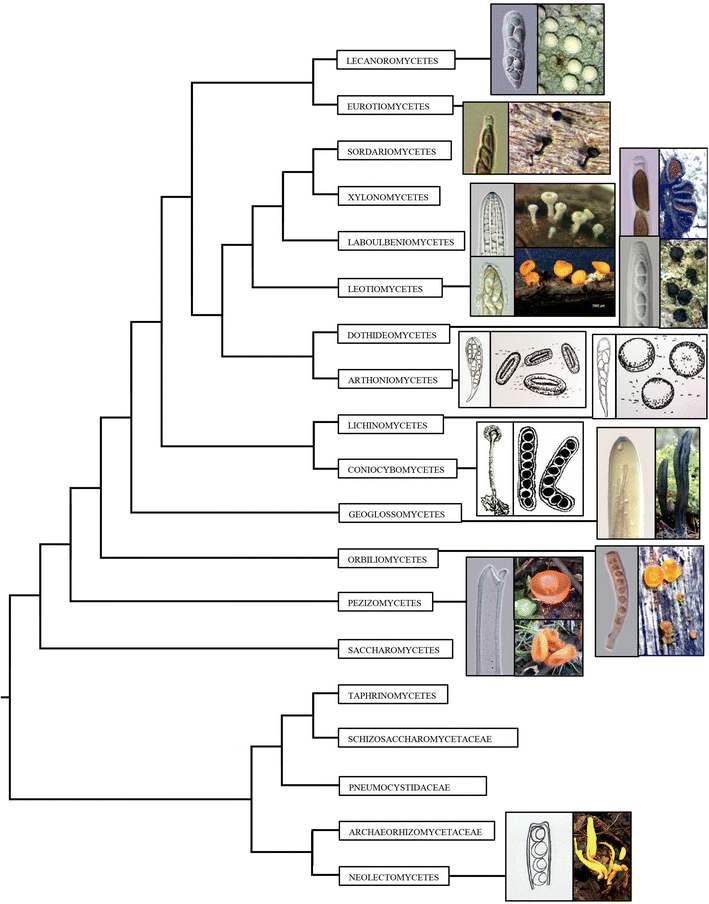 LECANOROMYCETES

EUROTIOMYCETES

SORDARIOMYCETES

XYLONOMYCETES

LABOULBENIOMYCETES

LEOTIOMYCETES

DOTHIDEOMYCETES

ARTHONIOMYCETES

LICHINOMYCETES

CONIOCYBOMYCETES

GEOGLOSSOMYCETES

ORBILIOMYCETES

PEZIZOMYCETES

SACCHAROMYCETES

TAPHRINOMYCETES

SCHIZOSACCHAROMYCETACEAE

PNEUMOCYSTIDACEAE

ARCHAEORHIZOMYCETACEAE

NEOLECTOMYCETES