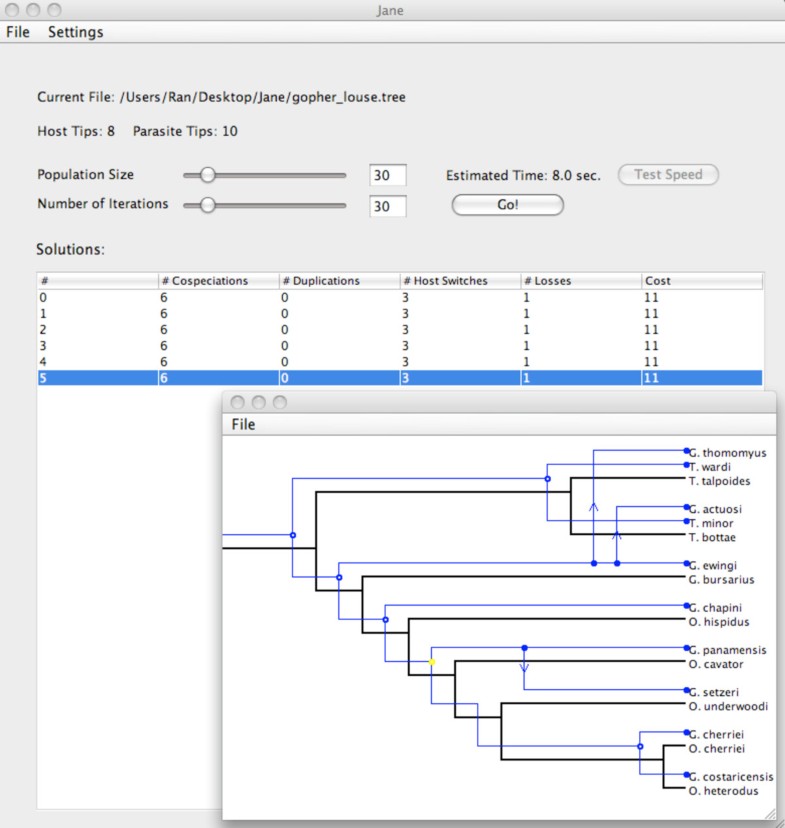 Jane

File Settings

Current File: /Users/Ran/Desktop/Jane/gopher_louse.tree

Host Tips: 8 Parasite Tips: 10

Population Size 30 Estimated Time: 8.0 sec. Test Speed

Number of Iterations 30 Go!

Solutions:

| # | # Cospeciations | # Duplications | # Host Switches | # Losses | Cost |
|---|---|---|---|---|---|
| 0 | 6 | 0 | 3 | 1 | 11 |
| 1 | 6 | 0 | 3 | 1 | 11 |
| 2 | 6 | 0 | 3 | 1 | 11 |
| 3 | 6 | 0 | 3 | 1 | 11 |
| 4 | 6 | 0 | 3 | 1 | 11 |
| 5 | 6 | 0 | 3 | 1 | 11 |

File

G. thomomyus
T. wardi
T. talpoides
G. actuosi
T. minor
T. bottae
G. ewingi
G. bursarius
G. chapini
O. hispidus
G. panamensis
O. cavator
G. setzeri
O. underwoodi
G. cherriei
O. cherriei
G. costaricensis
O. heterodus